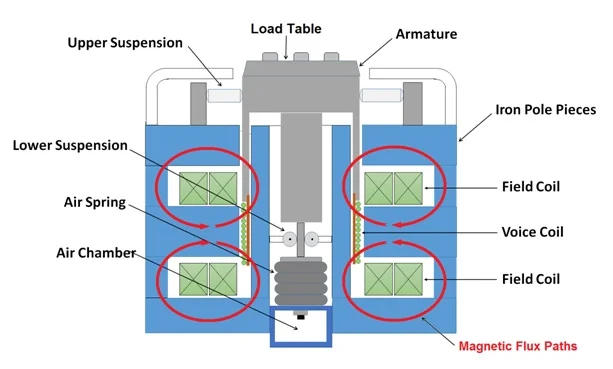 Load Table
Armature
Upper Suspension
Iron Pole Pieces
Lower Suspension
Field Coil
Air Spring
Voice Coil
Air Chamber
Field Coil
Magnetic Flux Paths